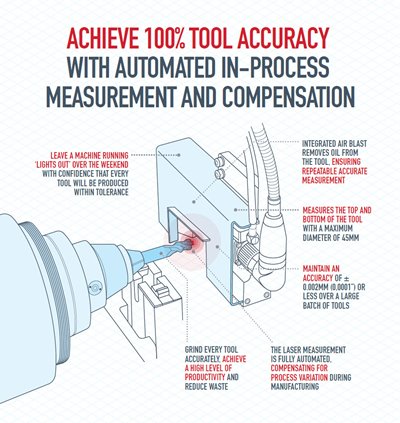 ACHIEVE 100% TOOL ACCURACY WITH AUTOMATED IN-PROCESS MEASUREMENT AND COMPENSATION

LEAVE A MACHINE RUNNING 'LIGHTS OUT' OVER THE WEEKEND WITH CONFIDENCE THAT EVERY TOOL WILL BE PRODUCED WITHIN TOLERANCE

INTEGRATED AIR BLAST REMOVES OIL FROM THE TOOL, ENSURING REPEATABLE ACCURATE MEASUREMENT

MEASURES THE TOP AND BOTTOM OF THE TOOL WITH A MAXIMUM DIAMETER OF 45MM

MAINTAIN AN ACCURACY OF ± 0.002MM (0.0001") OR LESS OVER A LARGE BATCH OF TOOLS

GRIND EVERY TOOL ACCURATELY, ACHIEVE A HIGH LEVEL OF PRODUCTIVITY AND REDUCE WASTE

THE LASER MEASUREMENT IS FULLY AUTOMATED, COMPENSATING FOR PROCESS VARIATION DURING MANUFACTURING