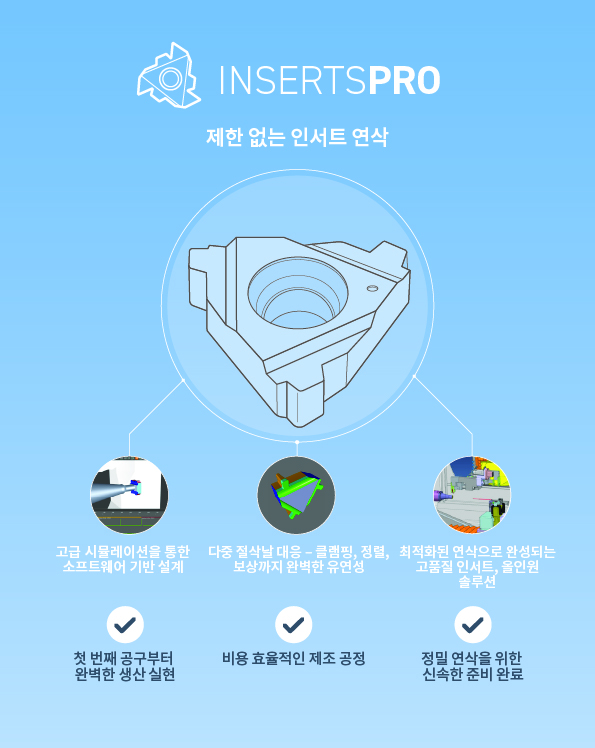 INSERTSPRO

제한 없는 인서트 연삭

고급 시뮬레이션을 통한 소프트웨어 기반 설계

다중 절삭날 대응 – 클램핑, 정렬, 보상까지 완벽한 유연성

최적화된 연삭으로 완성되는 고품질 인서트, 올인원 솔루션

첫 번째 공구부터 완벽한 생산 실현

비용 효율적인 제조 공정

정밀 연삭을 위한 신속한 준비 완료