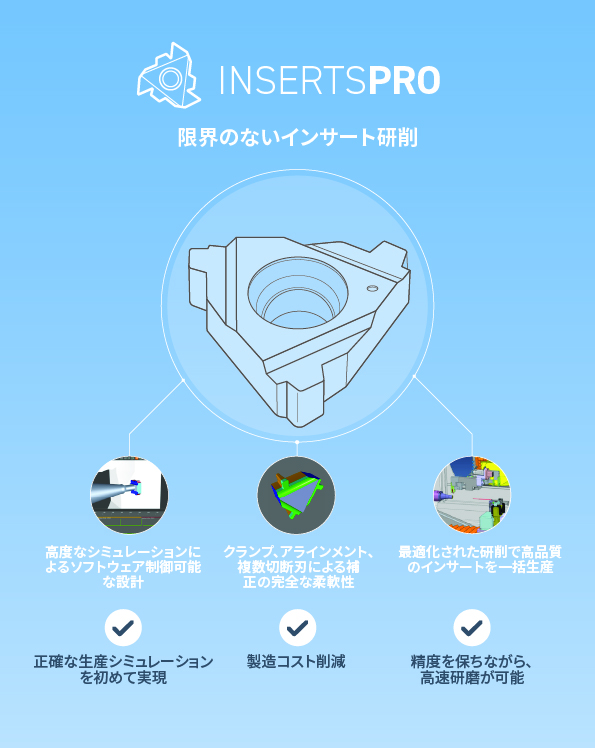 INSERTSPRO

限界のないインサート研削

高度なシミュレーションによるソフトウェア制御可能な設計

クランプ、アラインメント、複数切断刃による補正の完全な柔軟性

最適化された研削で高品質のインサートを一括生産

正確な生産シミュレーションを初めて実現

製造コスト削減

精度を保ちながら、高速研磨が可能