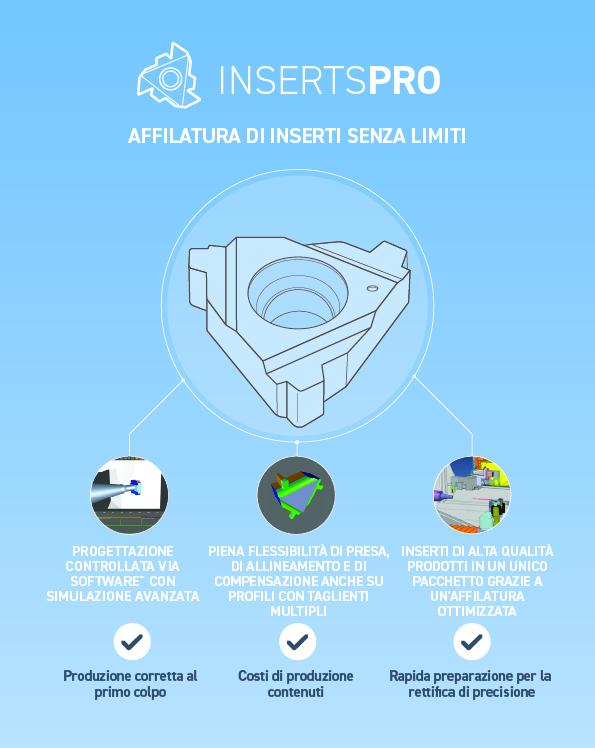 INSERTSPRO

AFFILATURA DI INSERTI SENZA LIMITI

PROGETTAZIONE CONTROLLATA VIA SOFTWARE™ CON SIMULAZIONE AVANZATA

Produzione corretta al primo colpo

PIENA FLESSIBILITÀ DI PRESA, DI ALLINEAMENTO E DI COMPENSAZIONE ANCHE SU PROFILI CON TAGLIENTI MULTIPLI

Costi di produzione contenuti

INSERTI DI ALTA QUALITÀ PRODOTTI IN UN UNICO PACCHETTO GRAZIE A UN'AFFILATURA OTTIMIZZATA

Rapida preparazione per la rettifica di precisione